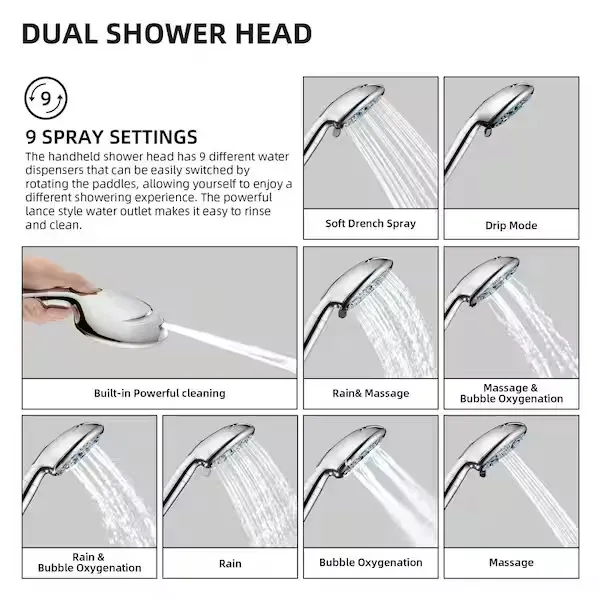 DUAL SHOWER HEAD

9

9 SPRAY SETTINGS

The handheld shower head has 9 different water dispensers that can be easily switched by rotating the paddles, allowing yourself to enjoy a different showering experience. The powerful lance style water outlet makes it easy to rinse and clean.

Soft Drench Spray

Drip Mode

Built-in Powerful cleaning

Rain& Massage

Massage & Bubble Oxygenation

Rain & Bubble Oxygenation

Rain

Bubble Oxygenation

Massage