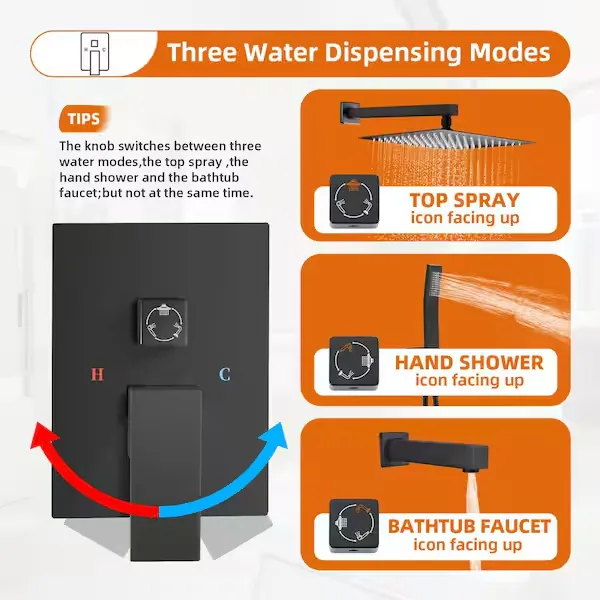 Three Water Dispensing Modes

TIPS

The knob switches between three water modes,the top spray ,the hand shower and the bathtub faucet;but not at the same time.

H

C

TOP SPRAY
icon facing up

HAND SHOWER
icon facing up

BATHTUB FAUCET
icon facing up