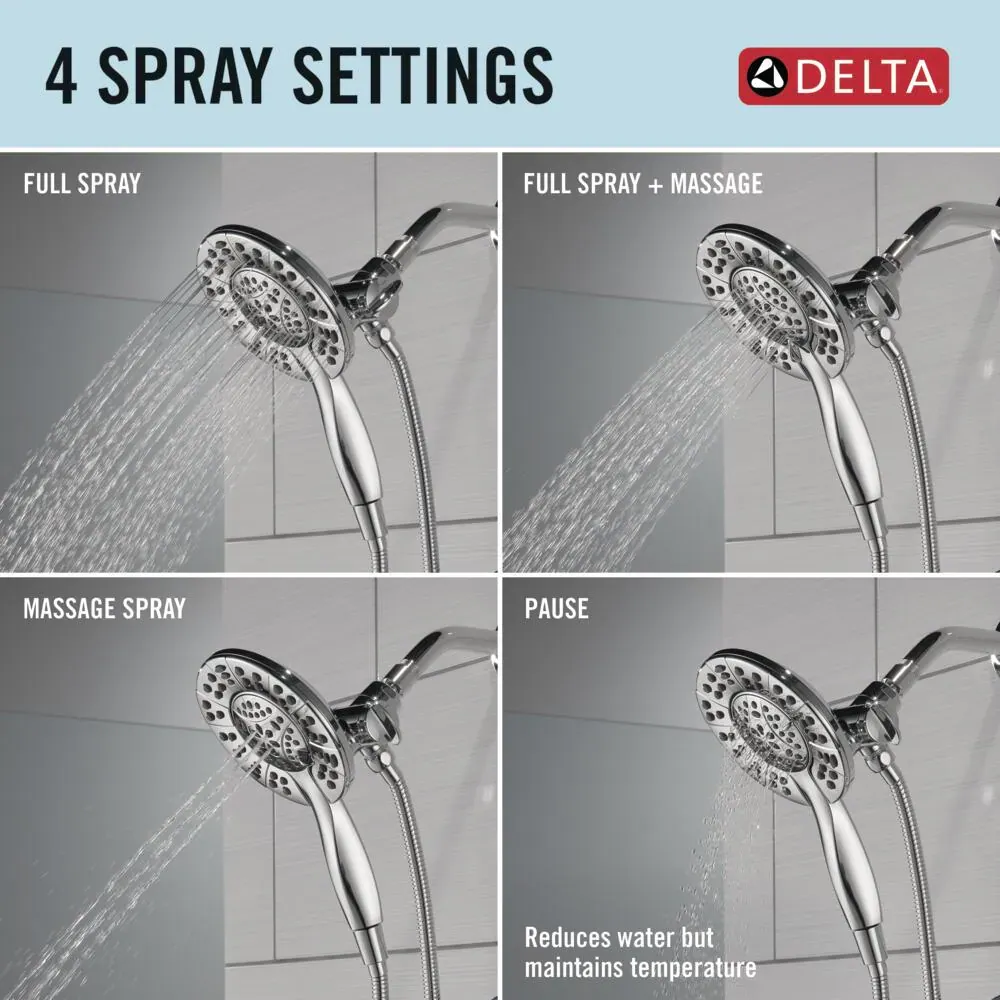 4 SPRAY SETTINGS

DELTA

FULL SPRAY

FULL SPRAY + MASSAGE

MASSAGE SPRAY

PAUSE

Reduces water but maintains temperature