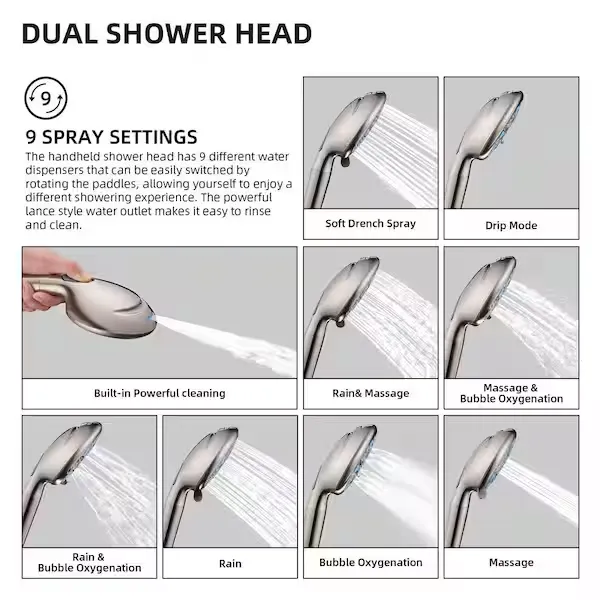 DUAL SHOWER HEAD

9

9 SPRAY SETTINGS

The handheld shower head has 9 different water dispensers that can be easily switched by rotating the paddles, allowing yourself to enjoy a different showering experience. The powerful lance style water outlet makes it easy to rinse and clean.

Soft Drench Spray

Drip Mode

Built-in Powerful cleaning

Rain& Massage

Massage & Bubble Oxygenation

Rain & Bubble Oxygenation

Rain

Bubble Oxygenation

Massage