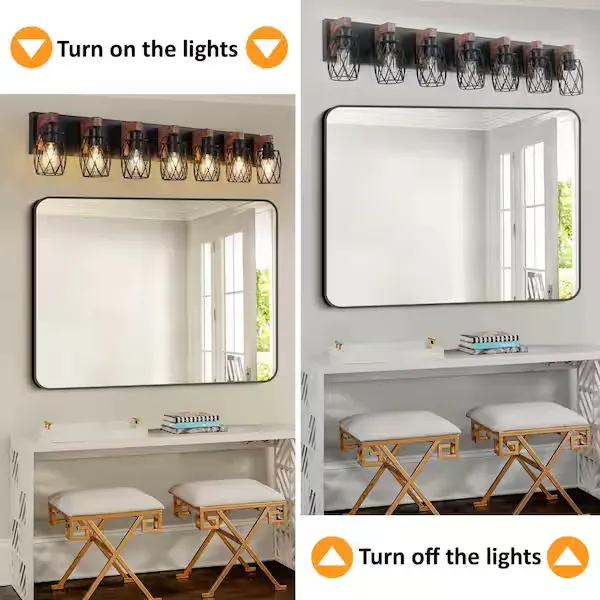 Turn on the lights

Turn off the lights