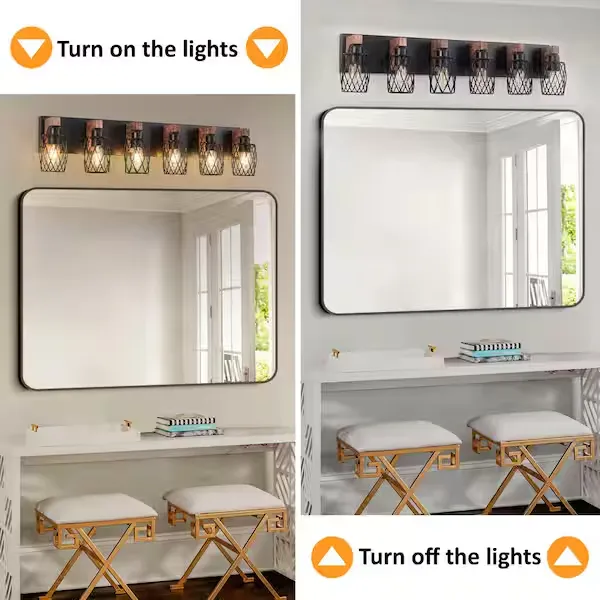 Turn on the lights

Turn off the lights