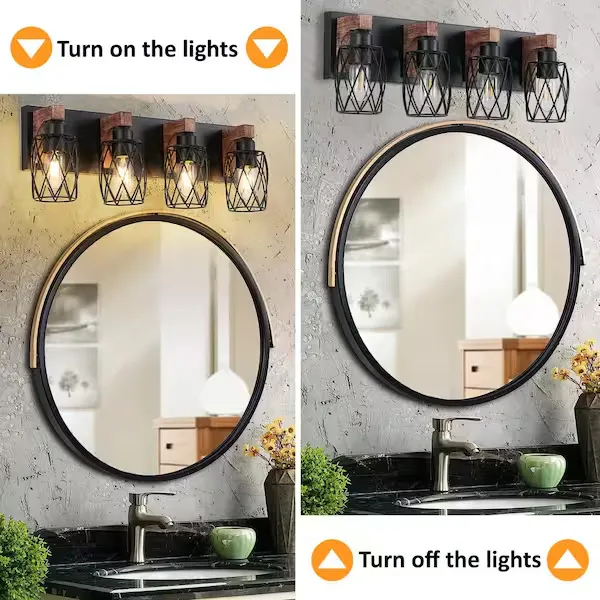 Turn on the lights

Turn off the lights